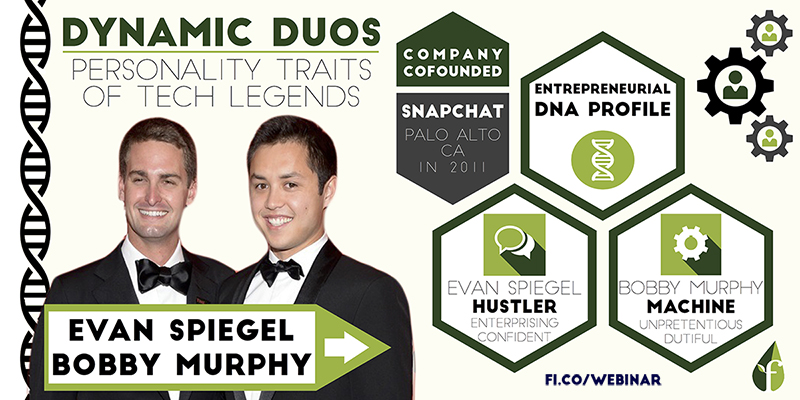 DYNAMIC DUOS
PERSONALITY TRAITS OF TECH LEGENDS

COMPANY COFOUNDED

SNAPCHAT
PALO ALTO CA IN 2011

ENTREPRENEURIAL DNA PROFILE

EVAN SPIEGEL
HUSTLER
ENTERPRISING CONFIDENT

BOBBY MURPHY
MACHINE
UNPRETENTIOUS DUTIFUL

EVAN SPIEGEL
BOBBY MURPHY

FI.CO/WEBINAR

f